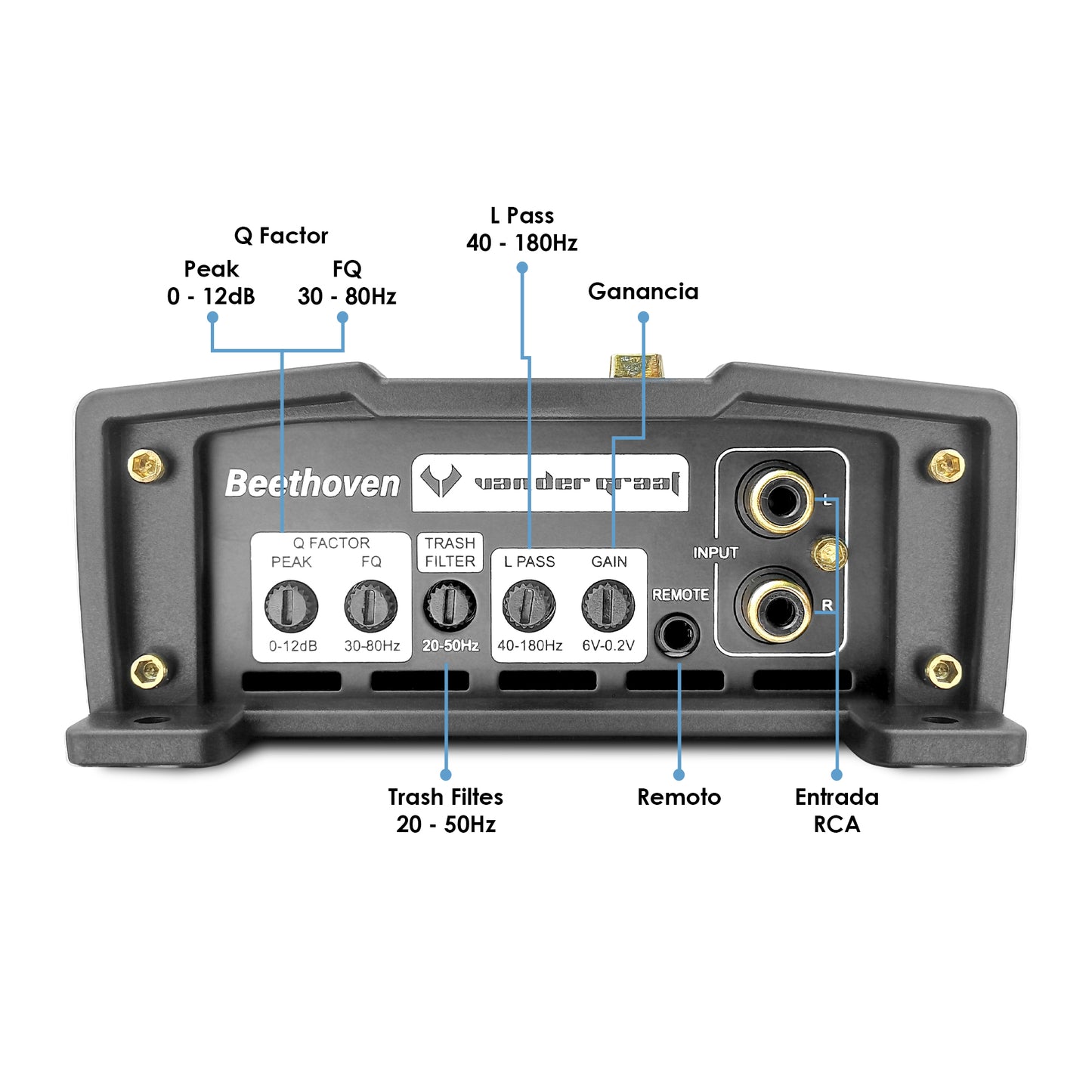 Q Factor
Peak
0 - 12dB
FQ
30 - 80Hz

L Pass
40 - 180Hz

Ganancia

Beethoven

vander graaf

Q FACTOR
PEAK FQ
0-12dB 30-80Hz

TRASH FILTER
20-50Hz

L PASS GAIN
40-180Hz 6V-0.2V

REMOTE

INPUT
L
R

Trash Filtes
20 - 50Hz

Remoto

Entrada
RCA