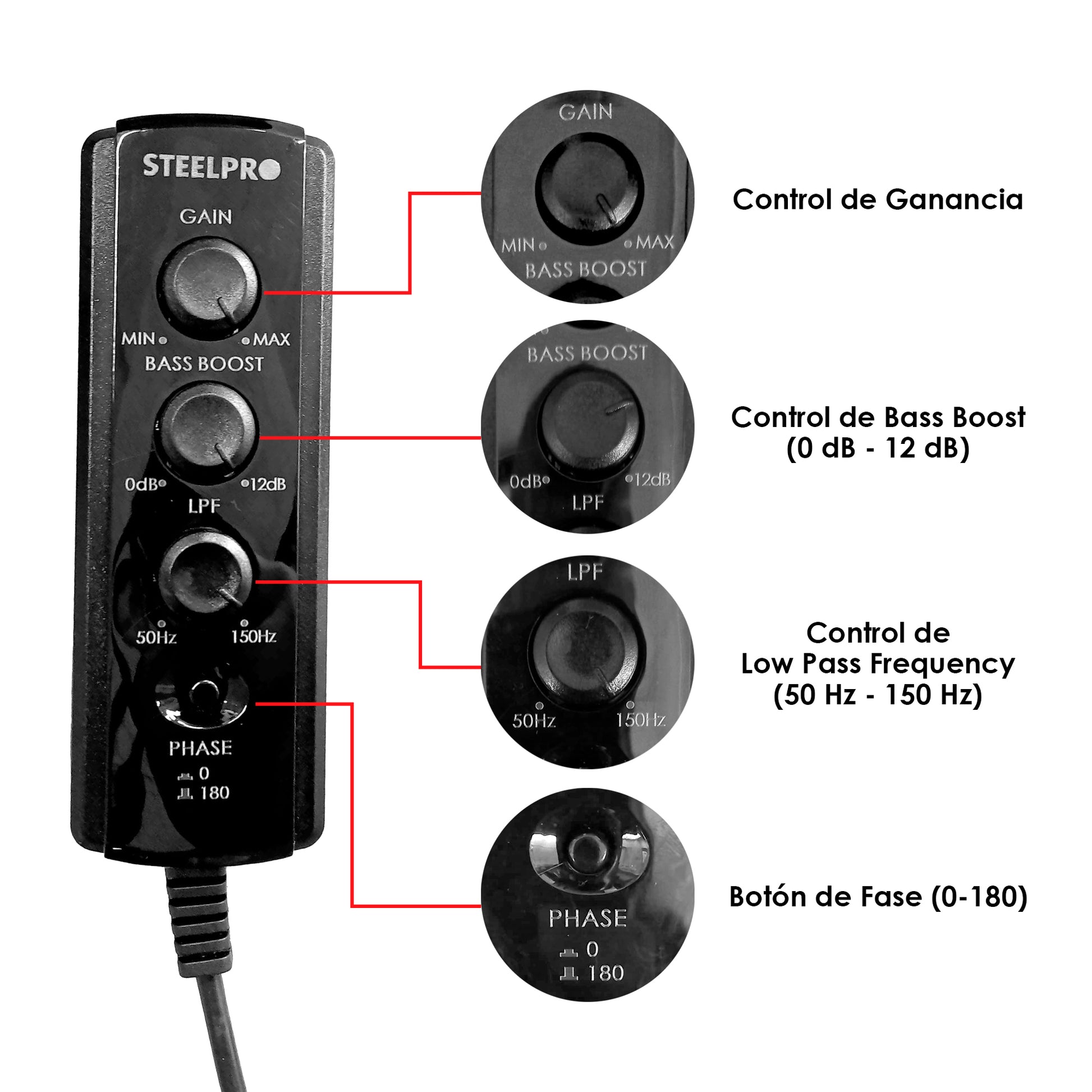 STEELPRO

GAIN

MIN MAX

BASS BOOST

0dB 12dB

LPF

50Hz 150Hz

PHASE

0
180

GAIN

MIN MAX

BASS BOOST

Control de Ganancia

BASS BOOST

0dB 12dB

LPF

Control de Bass Boost
(0 dB - 12 dB)

LPF

50Hz 150Hz

Control de
Low Pass Frequency
(50 Hz - 150 Hz)

PHASE

0
180

Botón de Fase (0-180)