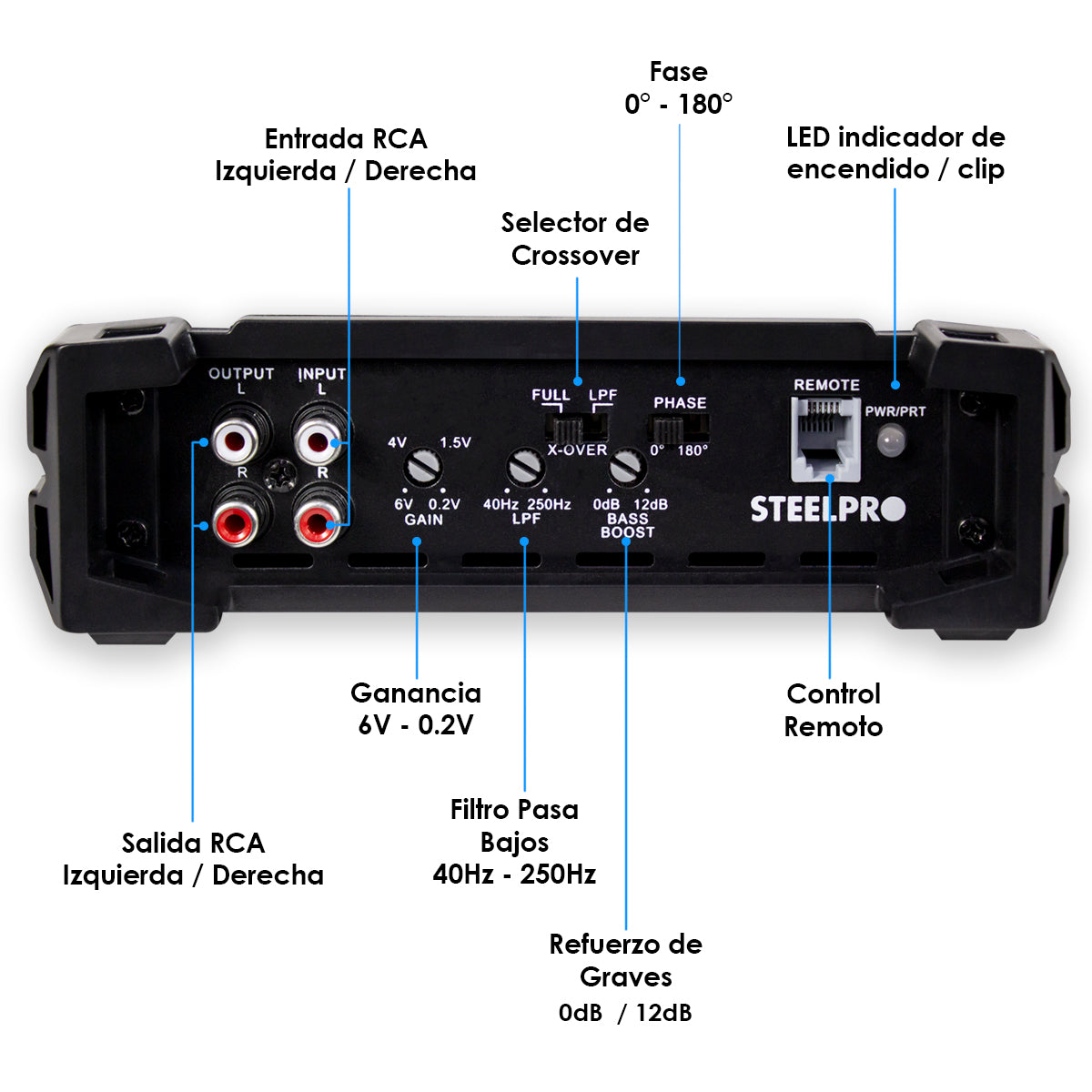 Fase
0° - 180°

Entrada RCA
Izquierda / Derecha

LED indicador de
encendido / clip

Selector de
Crossover

OUTPUT
L
R

INPUT
L
R

4V 1.5V
6V 0.2V
GAIN

FULL LPF
X-OVER

40Hz 250Hz
LPF

PHASE
0° 180°

0dB 12dB
BASS
BOOST

REMOTE

PWR/PRT

STEELPRO

Ganancia
6V - 0.2V

Control
Remoto

Filtro Pasa
Bajos
40Hz - 250Hz

Salida RCA
Izquierda / Derecha

Refuerzo de
Graves
0dB / 12dB