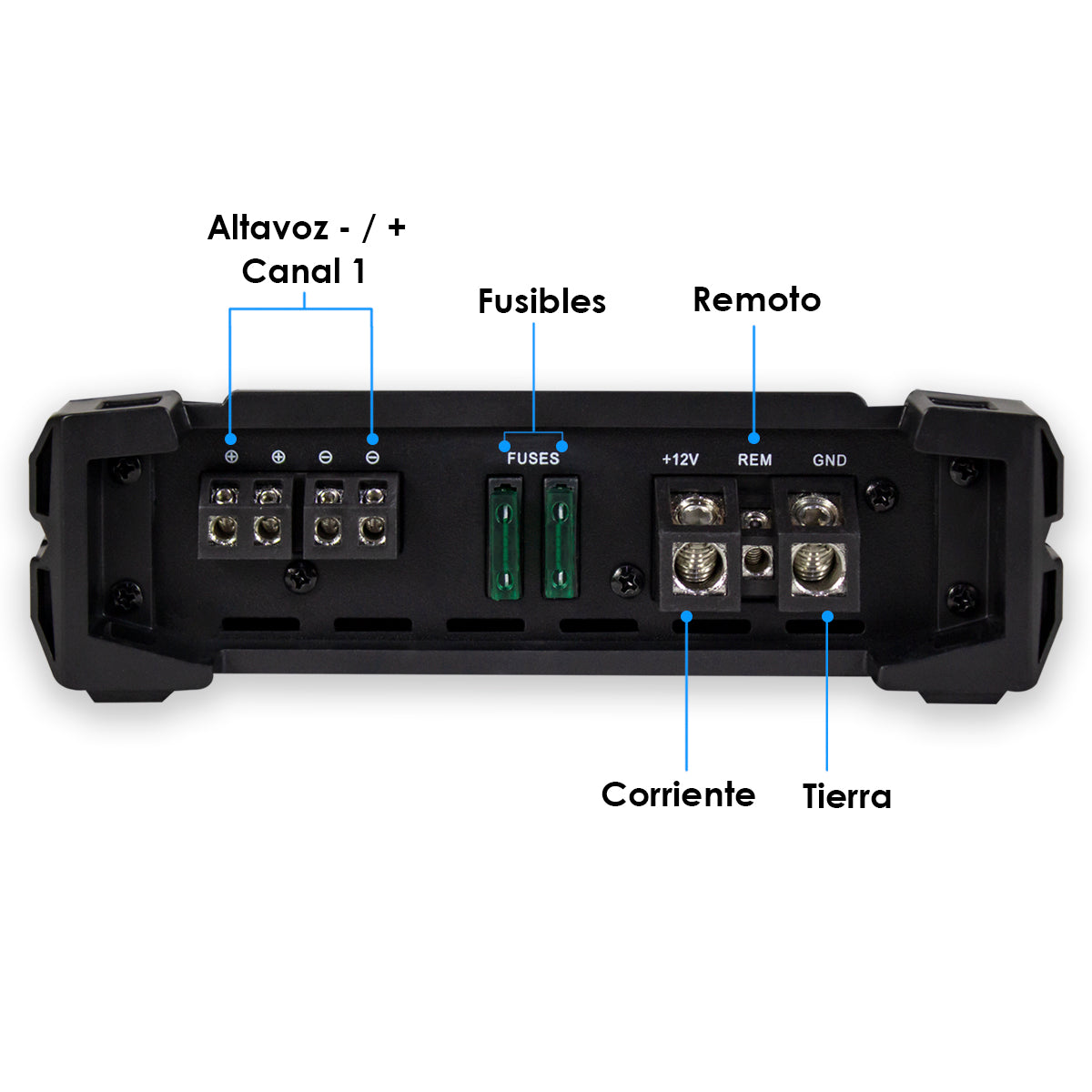 Altavoz - / +
Canal 1

Fusibles

Remoto

⊕ ⊕ ⊖ ⊖

FUSES

+12V REM GND

Corriente

Tierra