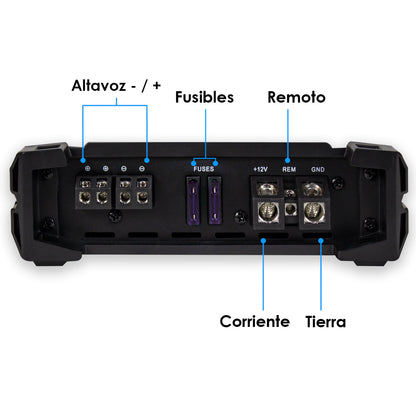 Altavoz - / +

Fusibles

Remoto

⊕ ⊕ ⊖ ⊖

FUSES

+12V REM GND

Corriente

Tierra