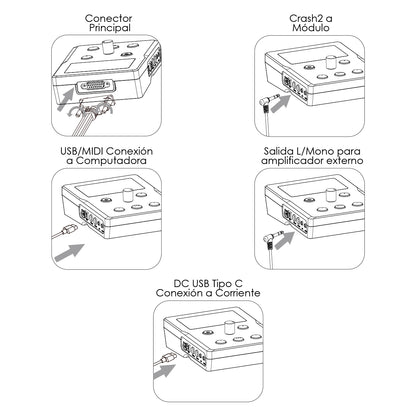 Conector Principal

Crash2 a Módulo

USB/MIDI Conexión a Computadora

Salida L/Mono para amplificador externo

DC USB Tipo C Conexión a Corriente