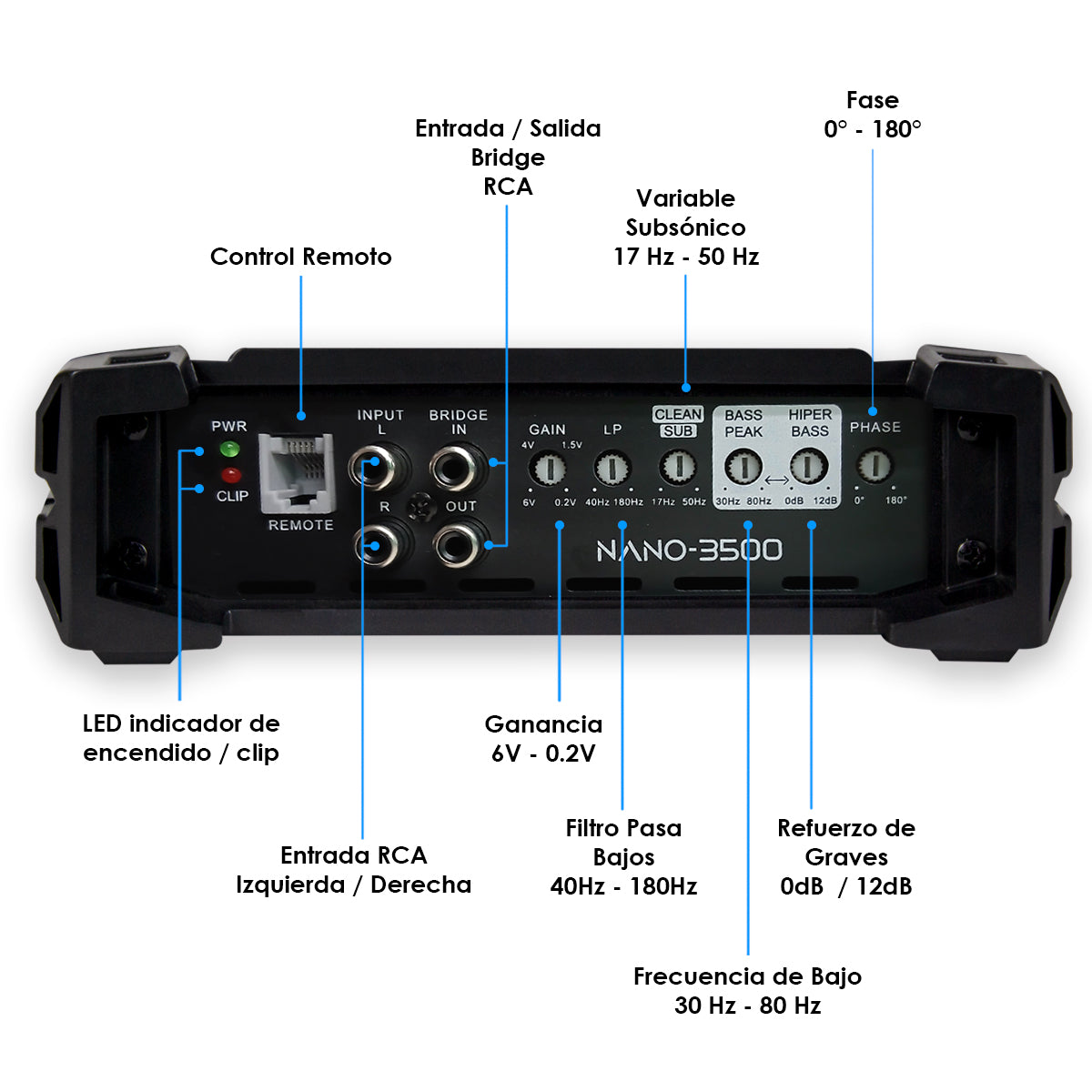 Fase
0° - 180°

Entrada / Salida
Bridge
RCA

Variable
Subsónico
17 Hz - 50 Hz

Control Remoto

PWR

CLIP

REMOTE

INPUT
L

R

BRIDGE
IN

OUT

GAIN
4V 1.5V
6V 0.2V

LP
40Hz 180Hz

CLEAN
SUB
17Hz 50Hz

BASS
PEAK
30Hz 80Hz

HIPER
BASS
0dB 12dB

PHASE
0° 180°

NANO-3500

LED indicador de
encendido / clip

Ganancia
6V - 0.2V

Entrada RCA
Izquierda / Derecha

Filtro Pasa
Bajos
40Hz - 180Hz

Refuerzo de
Graves
0dB / 12dB

Frecuencia de Bajo
30 Hz - 80 Hz